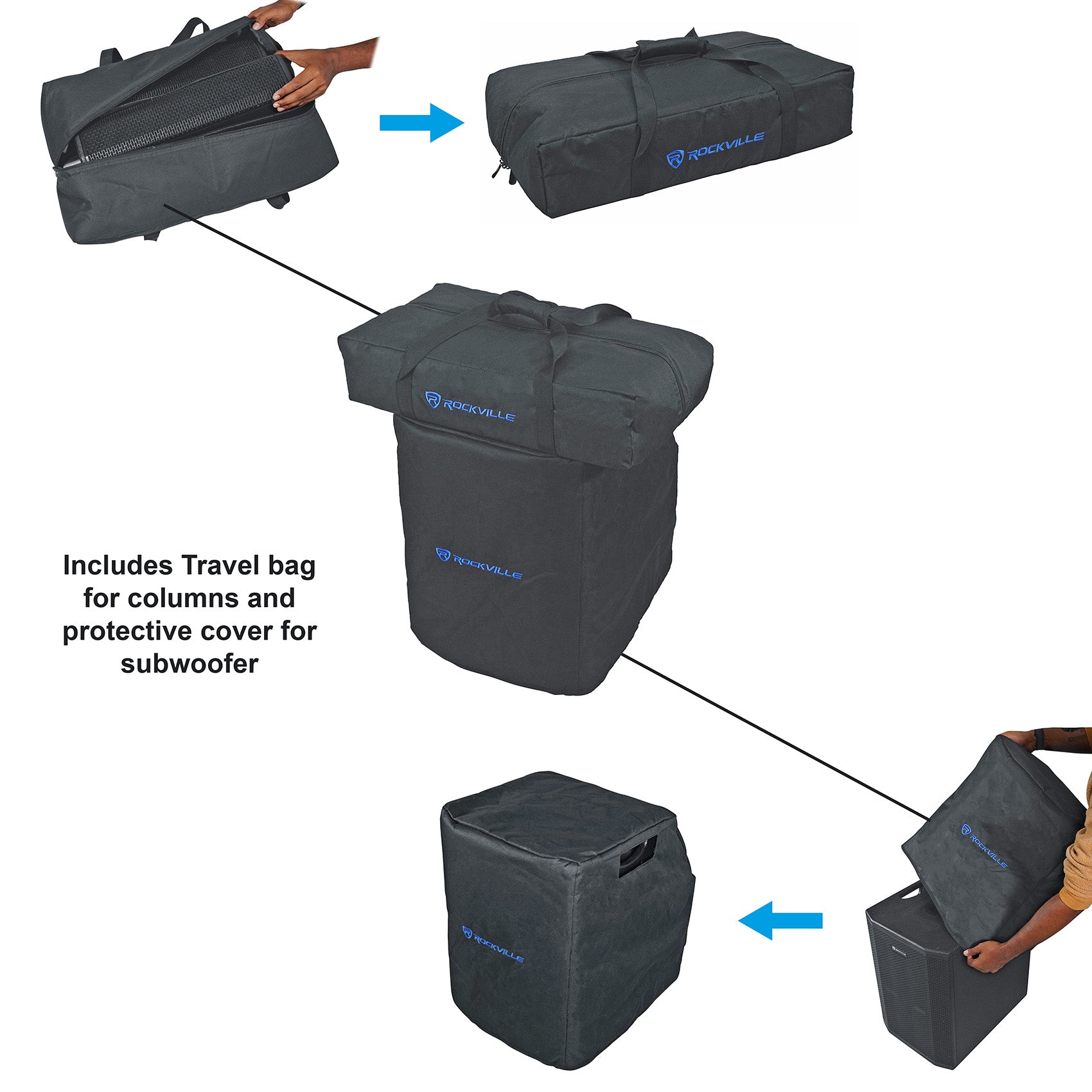 ROCKVILLE

ROCKVILLE

ROCKVILLE

Includes Travel bag for columns and protective cover for subwoofer

ROCKVILLE

ROCKVILLE